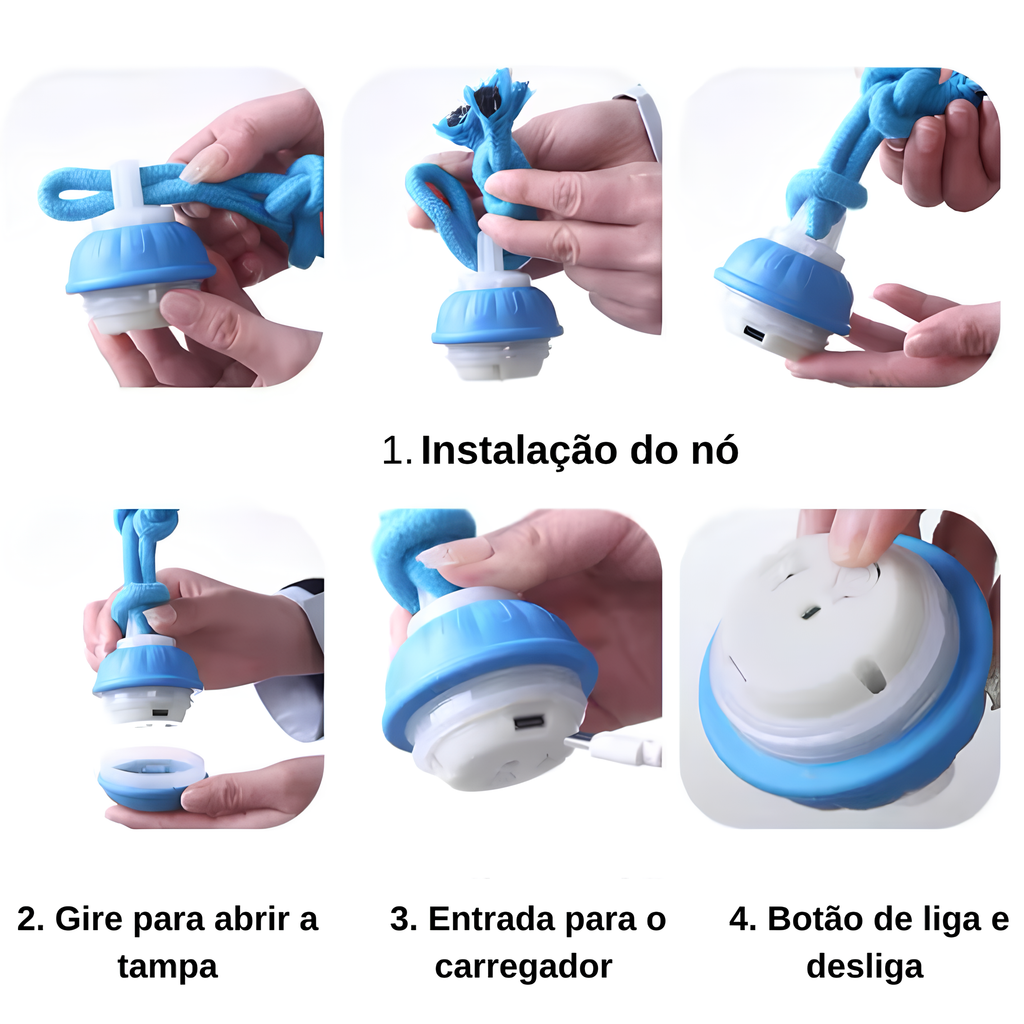 1. Instalação do nó

2. Gire para abrir a tampa

3. Entrada para o carregador

4. Botão de liga e desliga